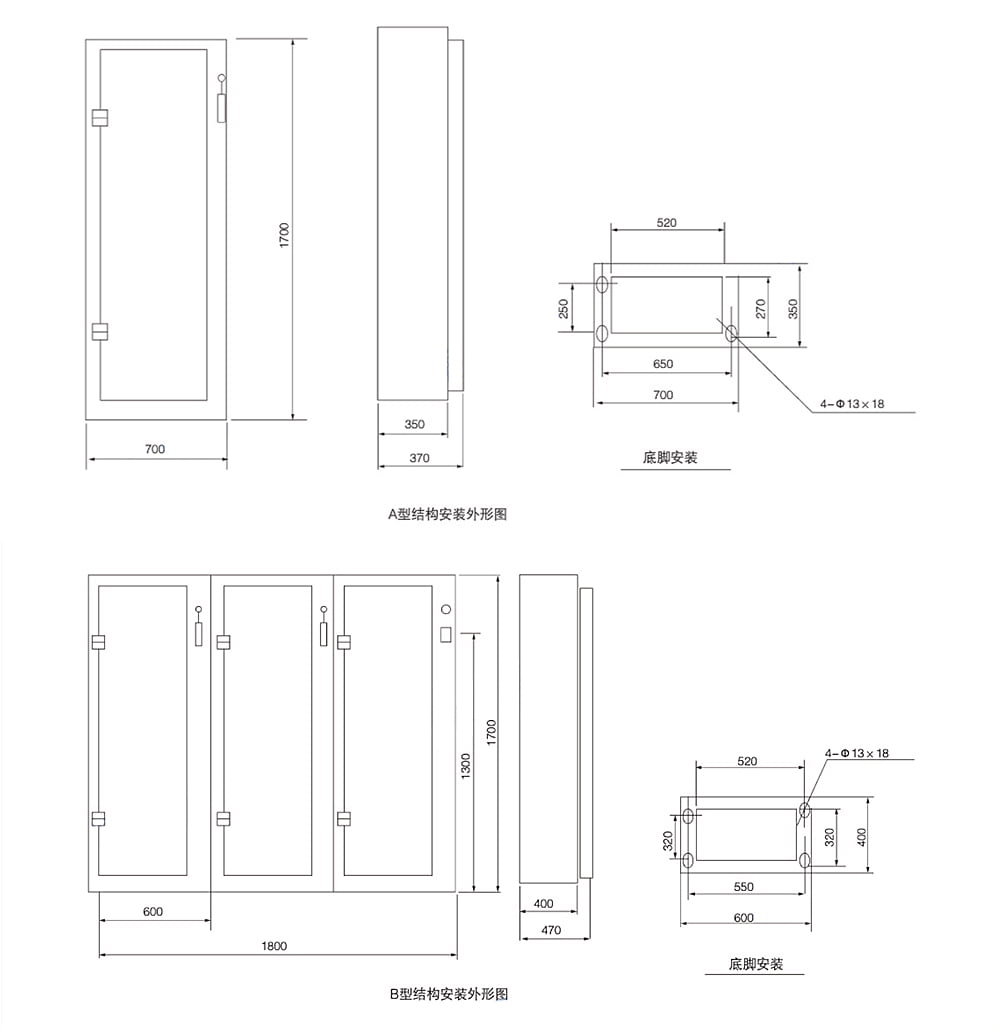 1700

700

350

370

520

250

270

350

650

700

4-Φ13×18

底脚安装

A型结构安装外形图

1300

1700

600

1800

400

470

520

4-Φ13×18

320

320

400

550

600

底脚安装

B型结构安装外形图